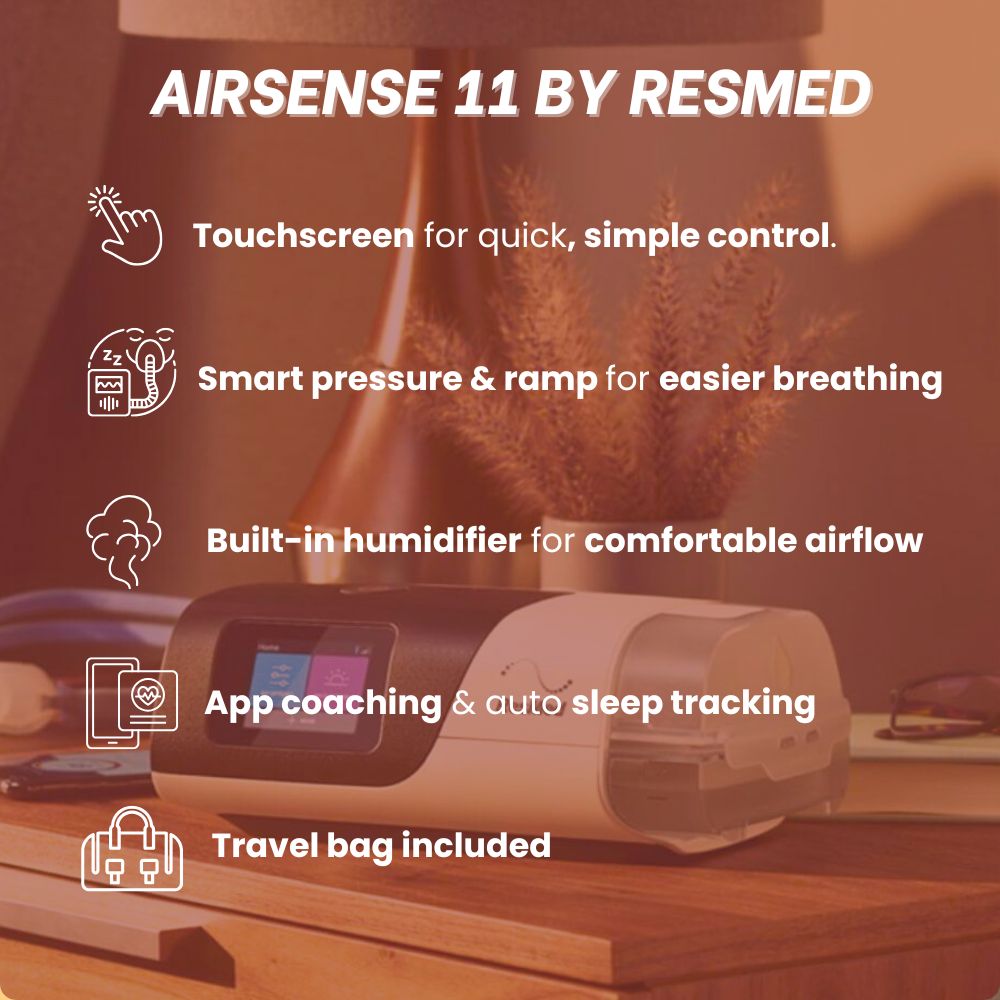 AIRSENSE 11 BY RESMED

Touchscreen for quick, simple control.

Smart pressure & ramp for easier breathing

Built-in humidifier for comfortable airflow

App coaching & auto sleep tracking

Travel bag included