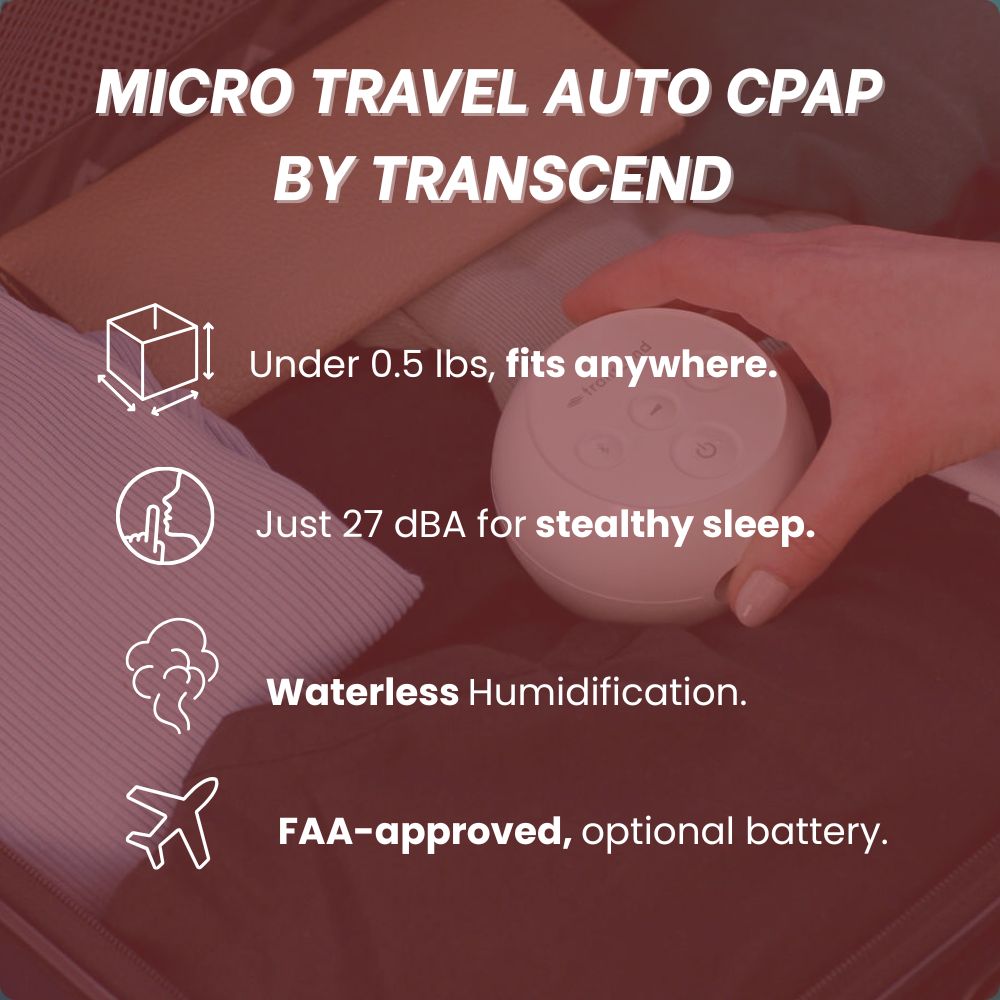 MICRO TRAVEL AUTO CPAP BY TRANSCEND

Under 0.5 lbs, fits anywhere.

Just 27 dBA for stealthy sleep.

Waterless Humidification.

FAA-approved, optional battery.